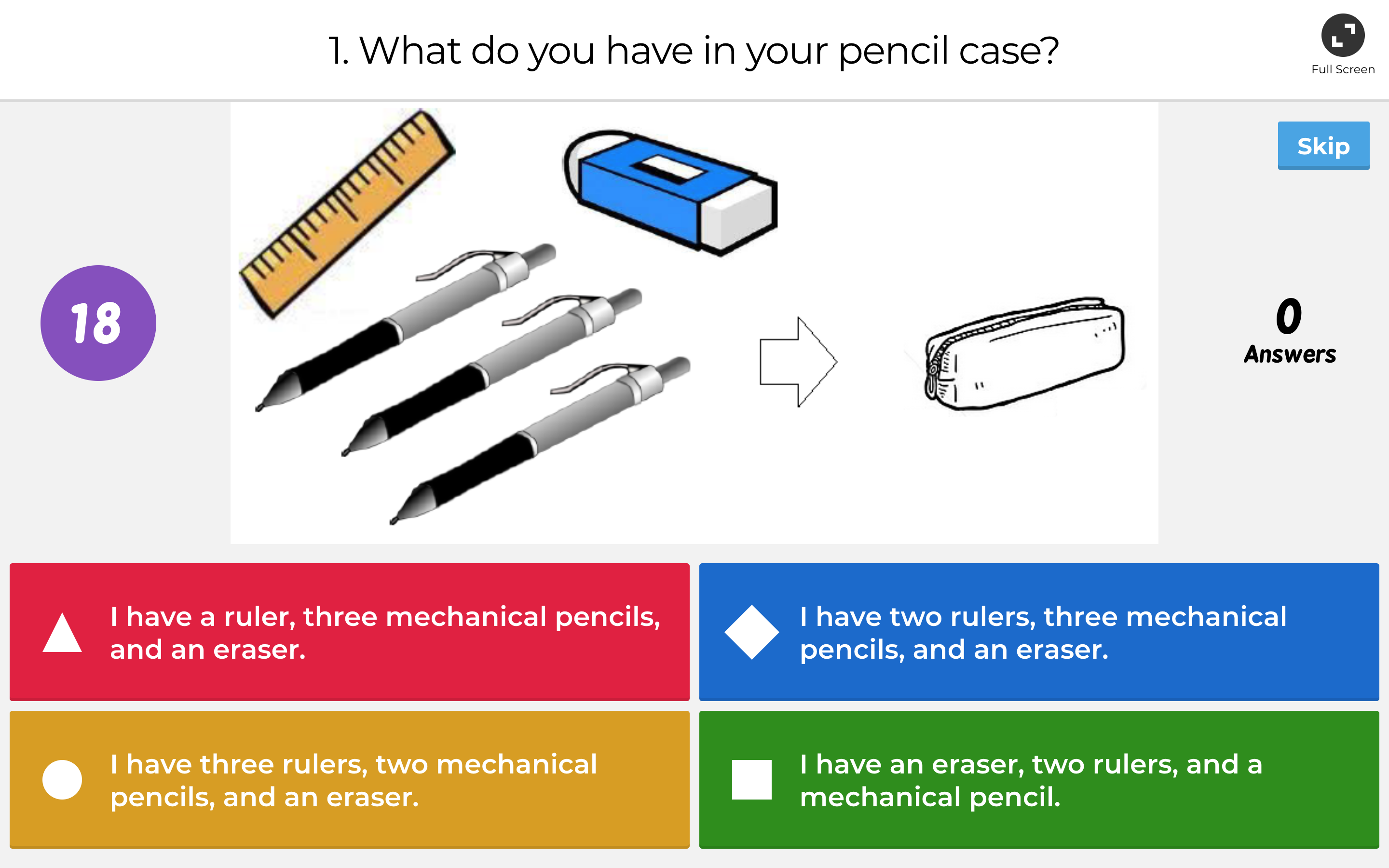 1. What do you have in your pencil case?

Full Screen

Skip

18

0
Answers

I have a ruler, three mechanical pencils, and an eraser.

I have two rulers, three mechanical pencils, and an eraser.

I have three rulers, two mechanical pencils, and an eraser.

I have an eraser, two rulers, and a mechanical pencil.